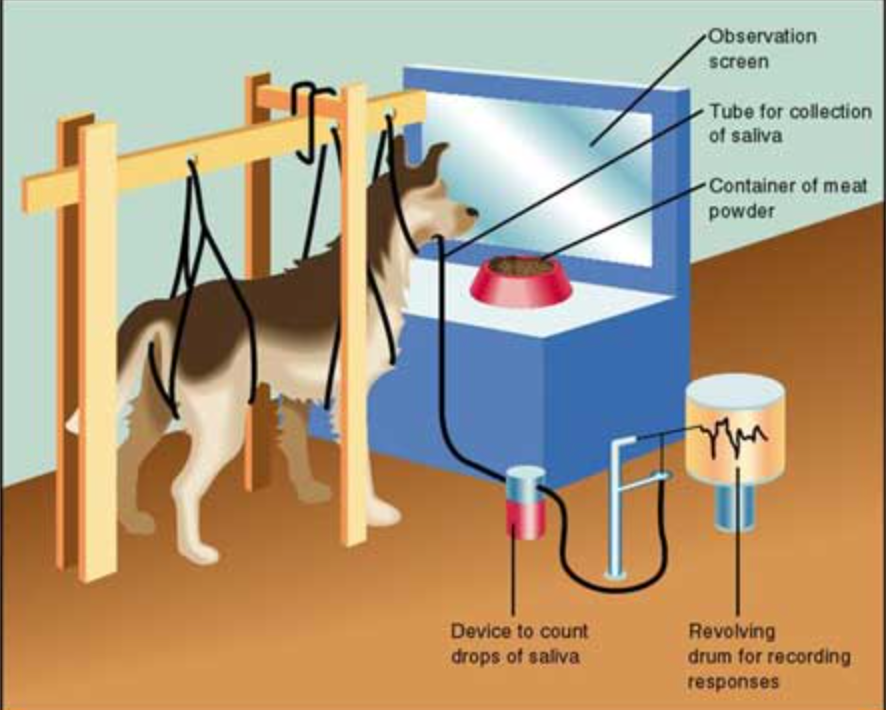 Observation screen

Tube for collection of saliva

Container of meat powder

Device to count drops of saliva

Revolving drum for recording responses